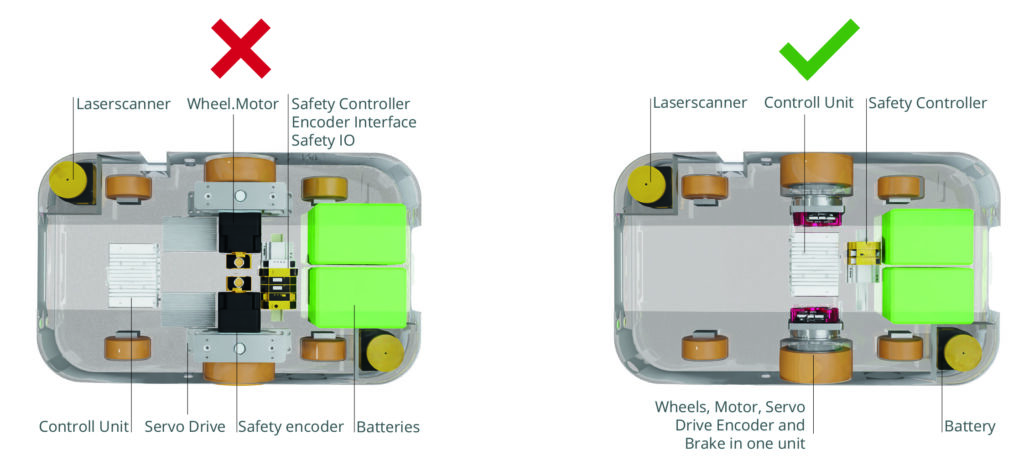 Laserscanner

Wheel.Motor

Safety Controller
Encoder Interface
Safety IO

Controll Unit

Servo Drive

Safety encoder

Batteries

Laserscanner

Controll Unit

Safety Controller

Wheels, Motor, Servo Drive Encoder and Brake in one unit

Battery